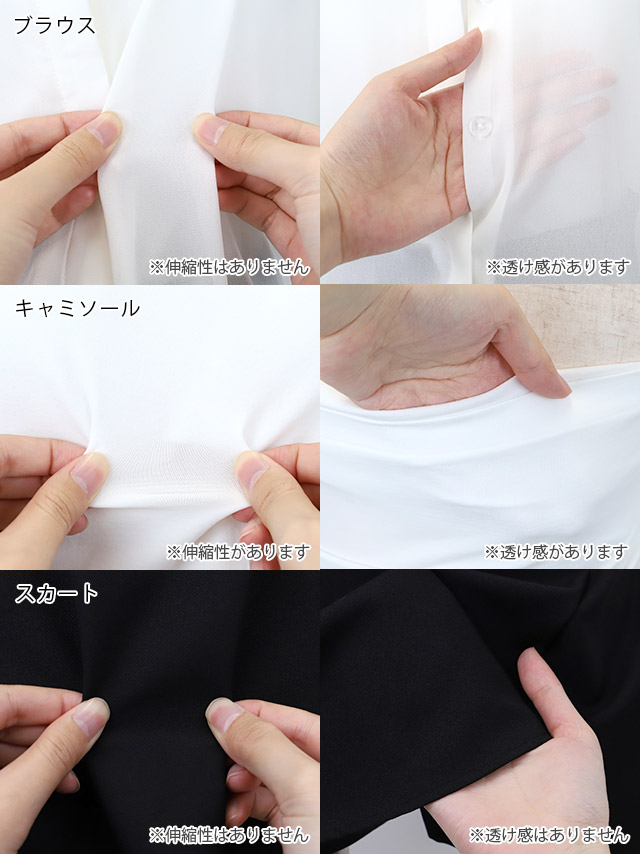 ブラウス

※伸縮性はありません

※透け感があります

キャミソール

※伸縮性があります

※透け感があります

スカート

※伸縮性はありません

※透け感はありません