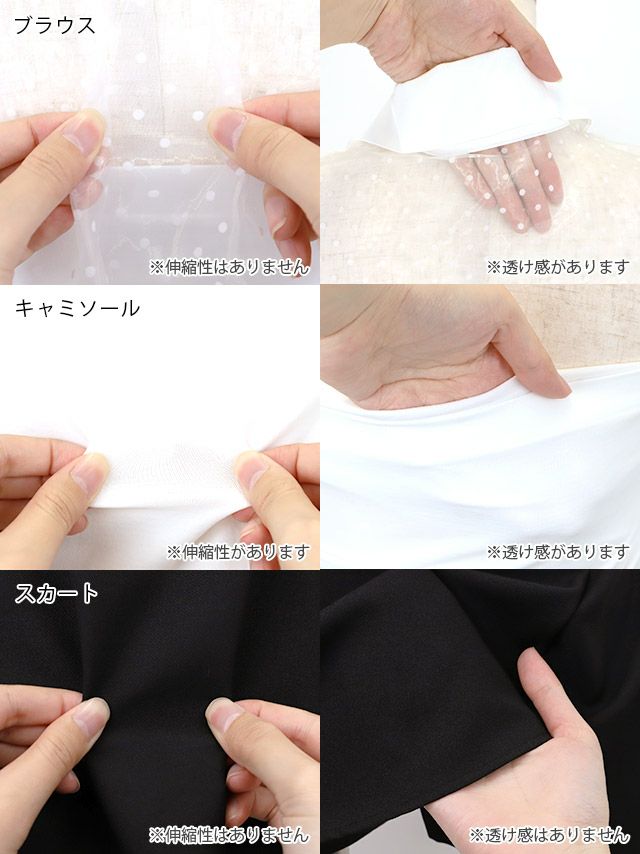 ブラウス

※伸縮性はありません

※透け感があります

キャミソール

※伸縮性があります

※透け感があります

スカート

※伸縮性はありません

※透け感はありません