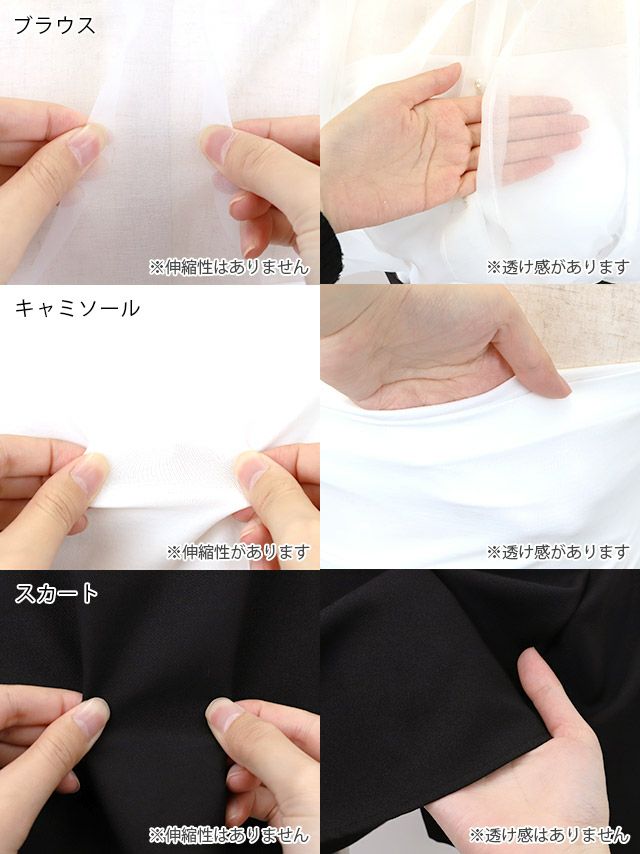 ブラウス

※伸縮性はありません

※透け感があります

キャミソール

※伸縮性があります

※透け感があります

スカート

※伸縮性はありません

※透け感はありません